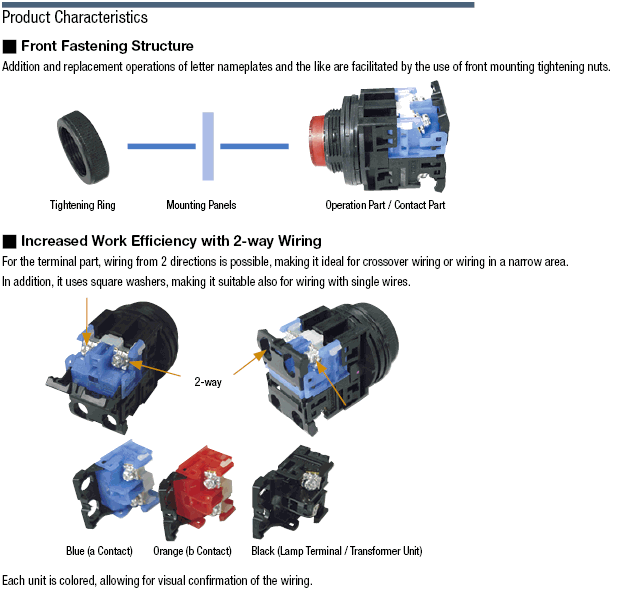 Product Characteristics

■ Front Fastening Structure

Addition and replacement operations of letter nameplates and the like are facilitated by the use of front mounting tightening nuts.

Tightening Ring

Mounting Panels

Operation Part / Contact Part

■ Increased Work Efficiency with 2-way Wiring

For the terminal part, wiring from 2 directions is possible, making it ideal for crossover wiring or wiring in a narrow area. In addition, it uses square washers, making it suitable also for wiring with single wires.

2-way

Blue (a Contact)

Orange (b Contact)

Black (Lamp Terminal / Transformer Unit)

Each unit is colored, allowing for visual confirmation of the wiring.